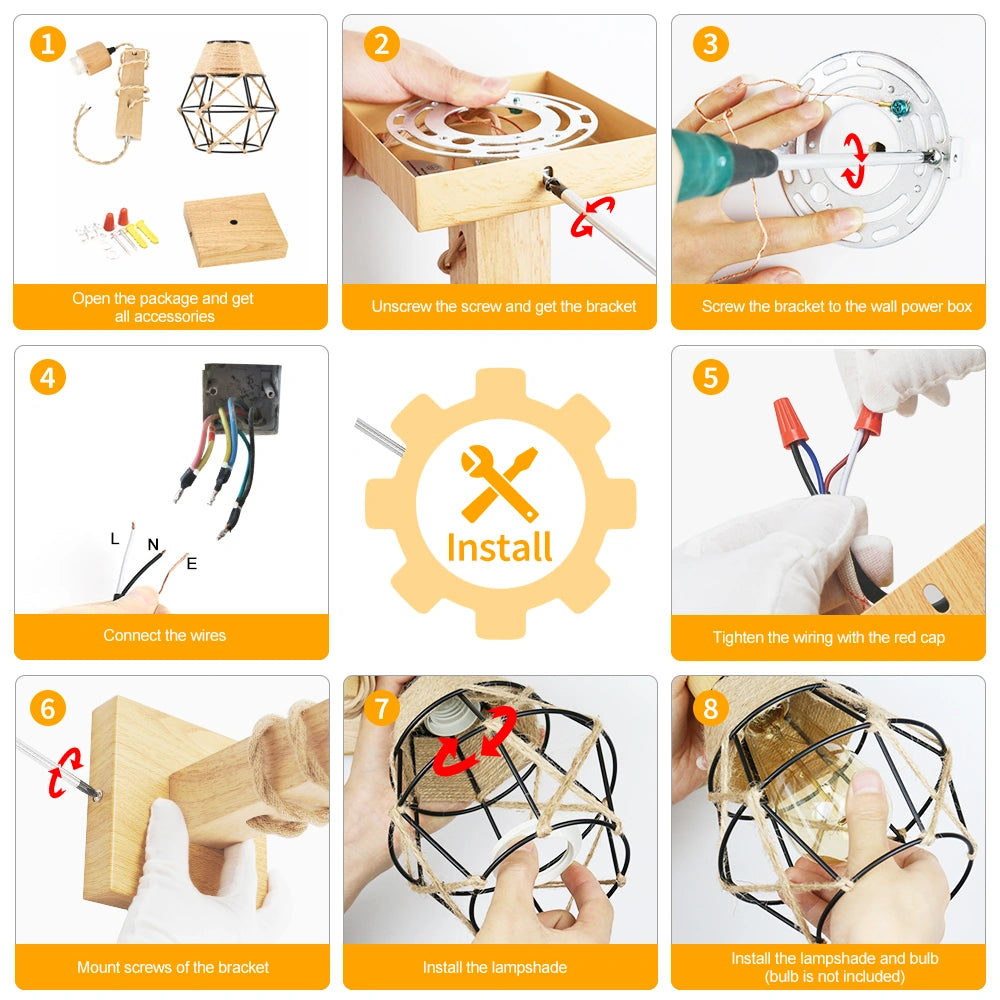 1
Open the package and get all accessories

2
Unscrew the screw and get the bracket

3
Screw the bracket to the wall power box

4
L N E
Connect the wires

Install

5
Tighten the wiring with the red cap

6
Mount screws of the bracket

7
Install the lampshade

8
Install the lampshade and bulb (bulb is not included)