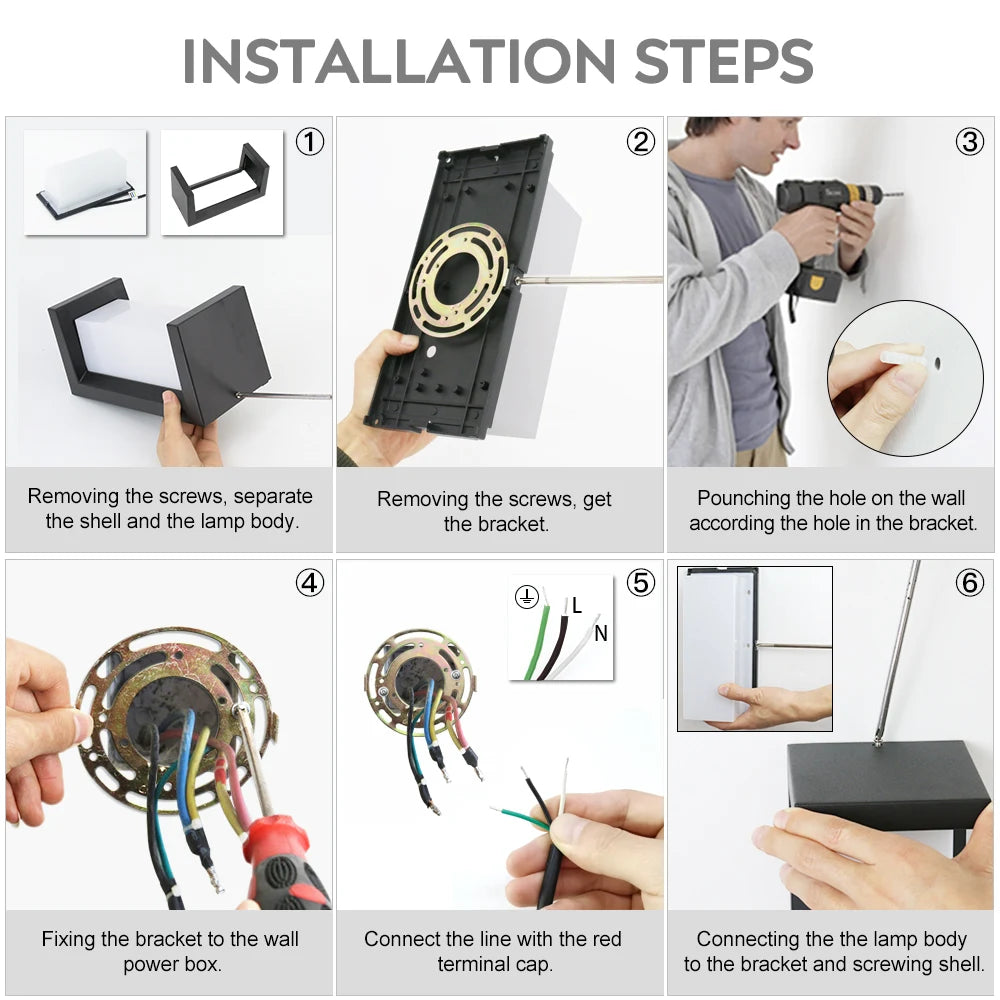 INSTALLATION STEPS

①

Removing the screws, separate the shell and the lamp body.

②

Removing the screws, get the bracket.

③

Pounching the hole on the wall according the hole in the bracket.

④

Fixing the bracket to the wall power box.

⑤

L

N

Connect the line with the red terminal cap.

⑥

Connecting the the lamp body to the bracket and screwing shell.