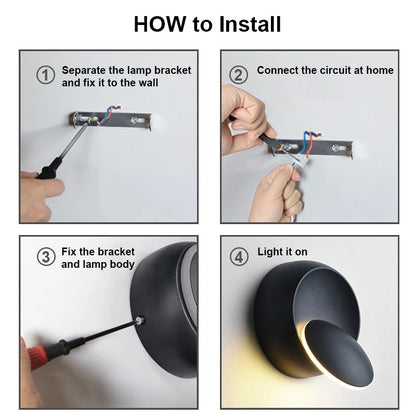 HOW to Install

① Separate the lamp bracket and fix it to the wall

② Connect the circuit at home

③ Fix the bracket and lamp body

④ Light it on