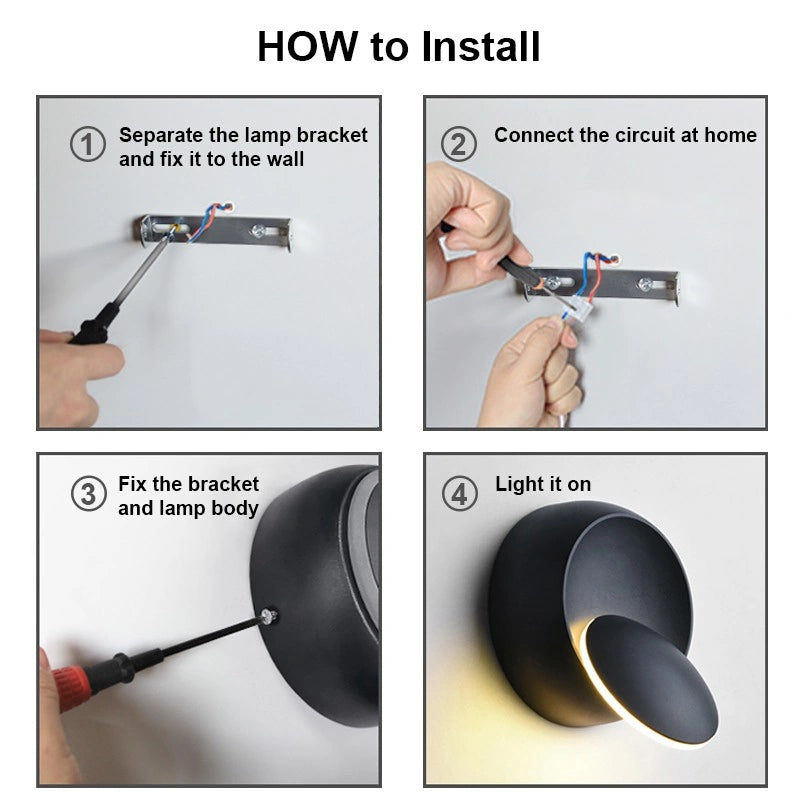 HOW to Install

① Separate the lamp bracket and fix it to the wall

② Connect the circuit at home

③ Fix the bracket and lamp body

④ Light it on