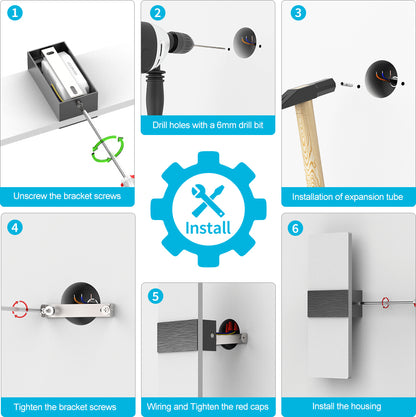 1
Unscrew the bracket screws

2
Drill holes with a 6mm drill bit

3
Installation of expansion tube

Install

4
Tighten the bracket screws

5
Wiring and Tighten the red caps

6
Install the housing