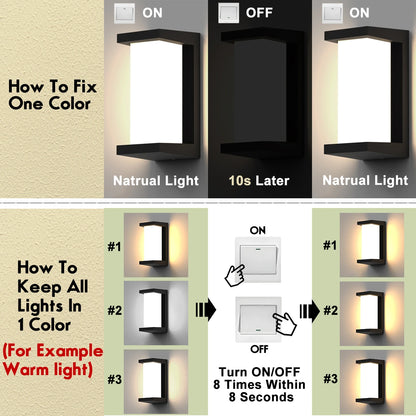 How To Fix One Color

ON

Natrual Light

OFF

10s Later

ON

Natrual Light

How To Keep All Lights In 1 Color

(For Example Warm light)

#1

#2

#3

ON

OFF

Turn ON/OFF 8 Times Within 8 Seconds

#1

#2

#3