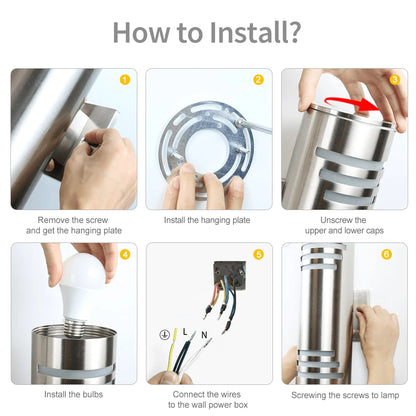 How to Install?

1

Remove the screw and get the hanging plate

2

Install the hanging plate

3

Unscrew the upper and lower caps

4

Install the bulbs

5

L

N

Connect the wires to the wall power box

6

Screwing the screws to lamp