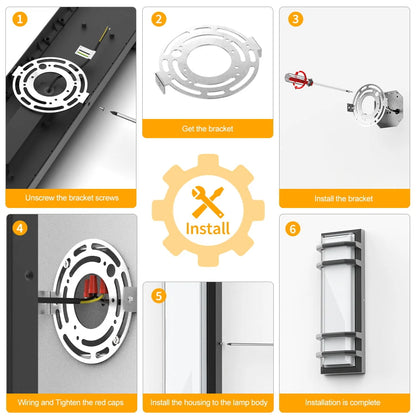 1
Unscrew the bracket screws

2
Get the bracket

3
Install the bracket

Install

4
Wiring and Tighten the red caps

5
Install the housing to the lamp body

6
Installation is complete