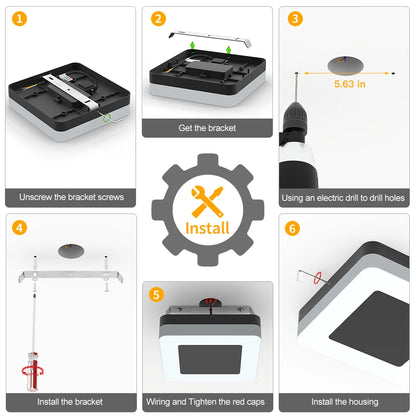 1

Unscrew the bracket screws

2

Get the bracket

3

5.63 In

Using an electric drill to drill holes

Install

4

Install the bracket

5

Wiring and Tighten the red caps

6

Install the housing