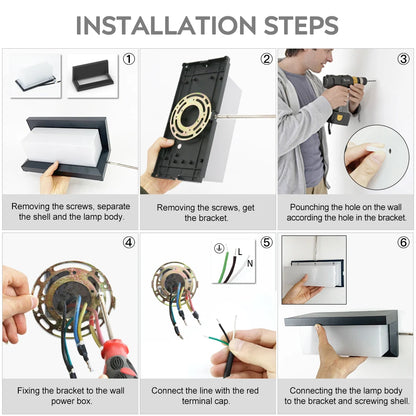 INSTALLATION STEPS

①

Removing the screws, separate the shell and the lamp body.

②

Removing the screws, get the bracket.

③

Pounching the hole on the wall according the hole in the bracket.

④

Fixing the bracket to the wall power box.

⑤

L

N

Connect the line with the red terminal cap.

⑥

Connecting the the lamp body to the bracket and screwing shell.