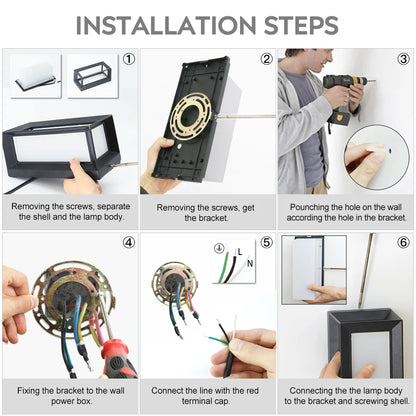 INSTALLATION STEPS

①

Removing the screws, separate the shell and the lamp body.

②

Removing the screws, get the bracket.

③

Pounching the hole on the wall according the hole in the bracket.

④

Fixing the bracket to the wall power box.

⑤

L

N

Connect the line with the red terminal cap.

⑥

Connecting the the lamp body to the bracket and screwing shell.