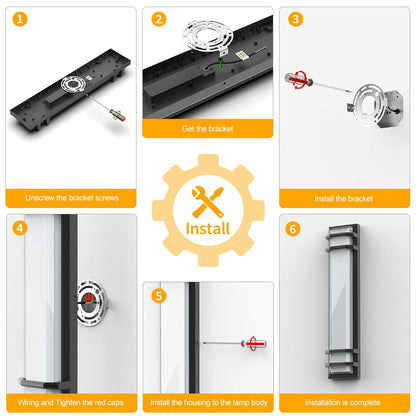 1
Unscrew the bracket screws

2
Get the bracket

3
Install the bracket

Install

4
Wiring and Tighten the red caps

5
Install the housing to the lamp body

6
Installation is complete