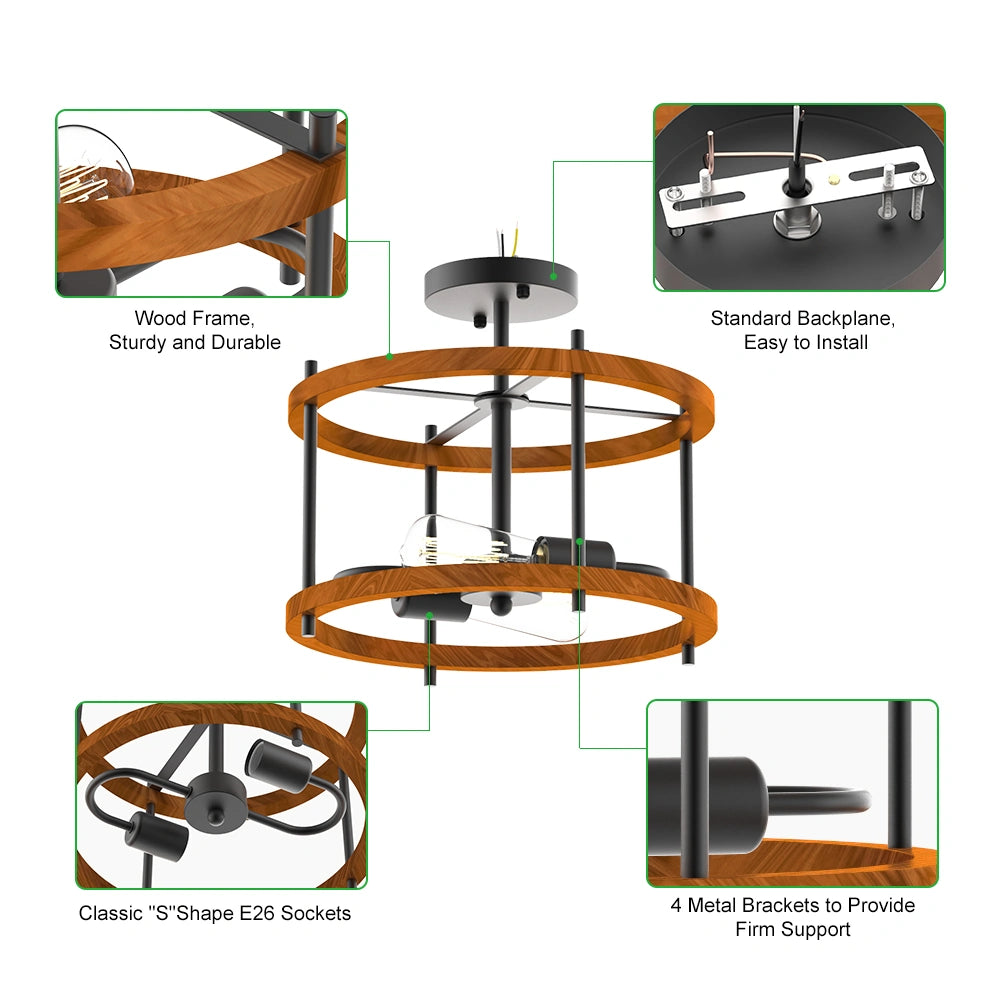 Wood Frame,
Sturdy and Durable

Standard Backplane,
Easy to Install

Classic "S"Shape E26 Sockets

4 Metal Brackets to Provide
Firm Support