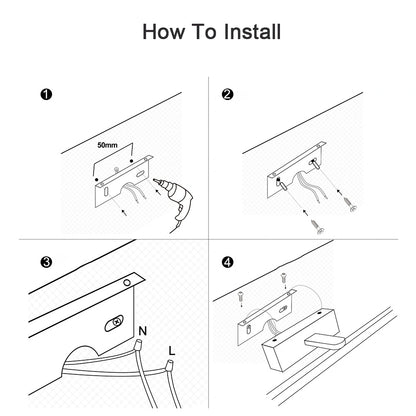 How To Install

❶

50mm

❷

❸

N

L

❹