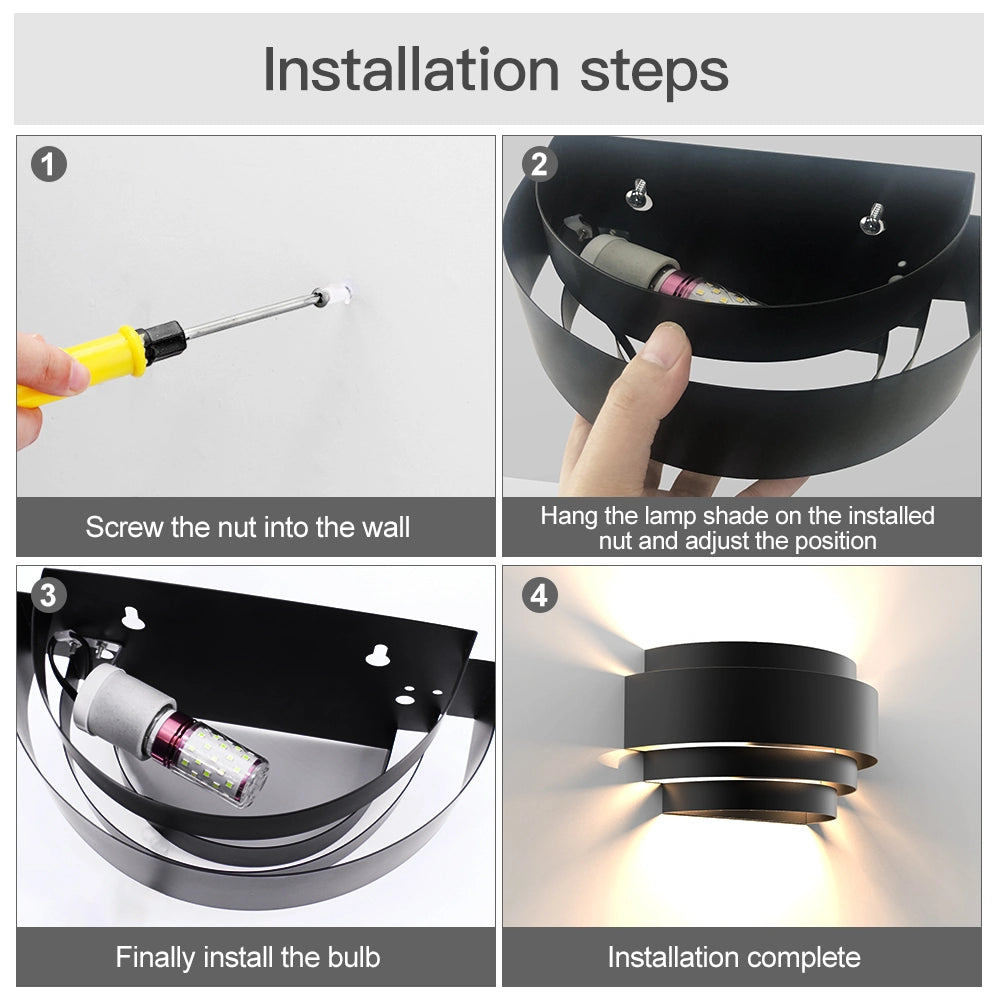 Installation steps

1

Screw the nut into the wall

2

Hang the lamp shade on the installed nut and adjust the position

3

Finally install the bulb

4

Installation complete