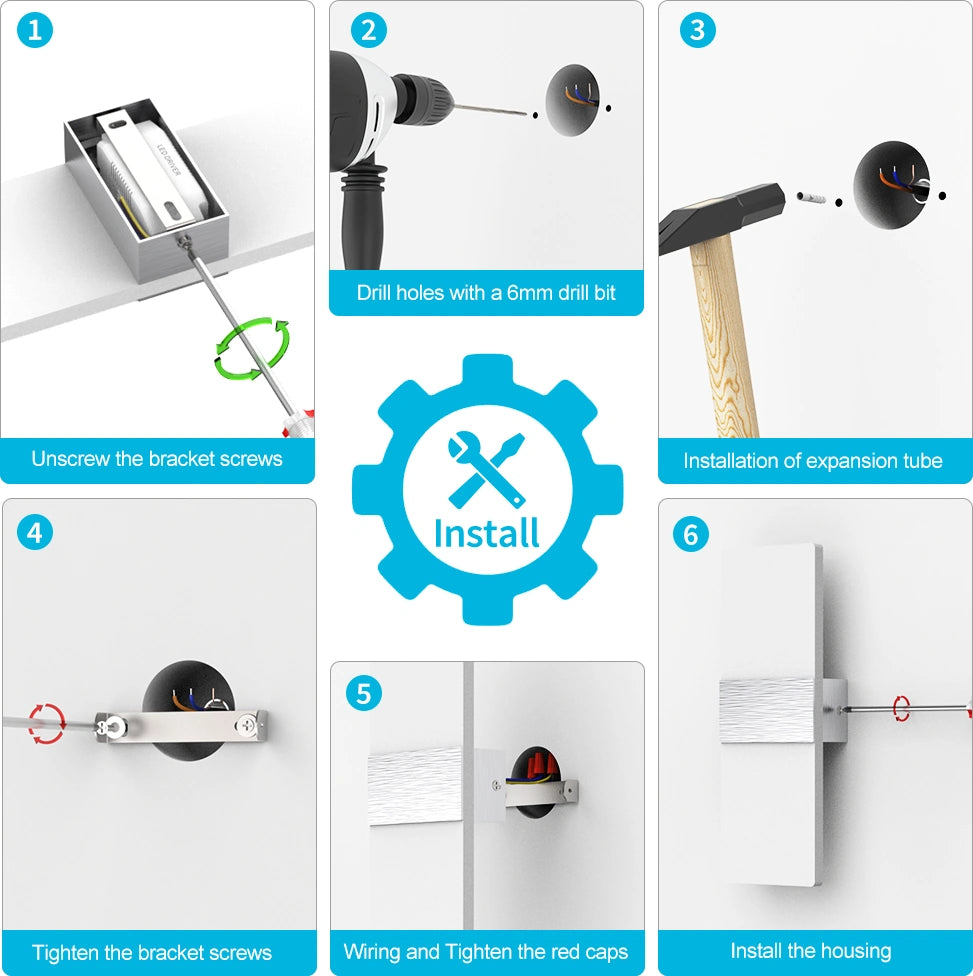 1

LED DRIVER

Unscrew the bracket screws

2

Drill holes with a 6mm drill bit

3

Installation of expansion tube

Install

4

Tighten the bracket screws

5

Wiring and Tighten the red caps

6

Install the housing