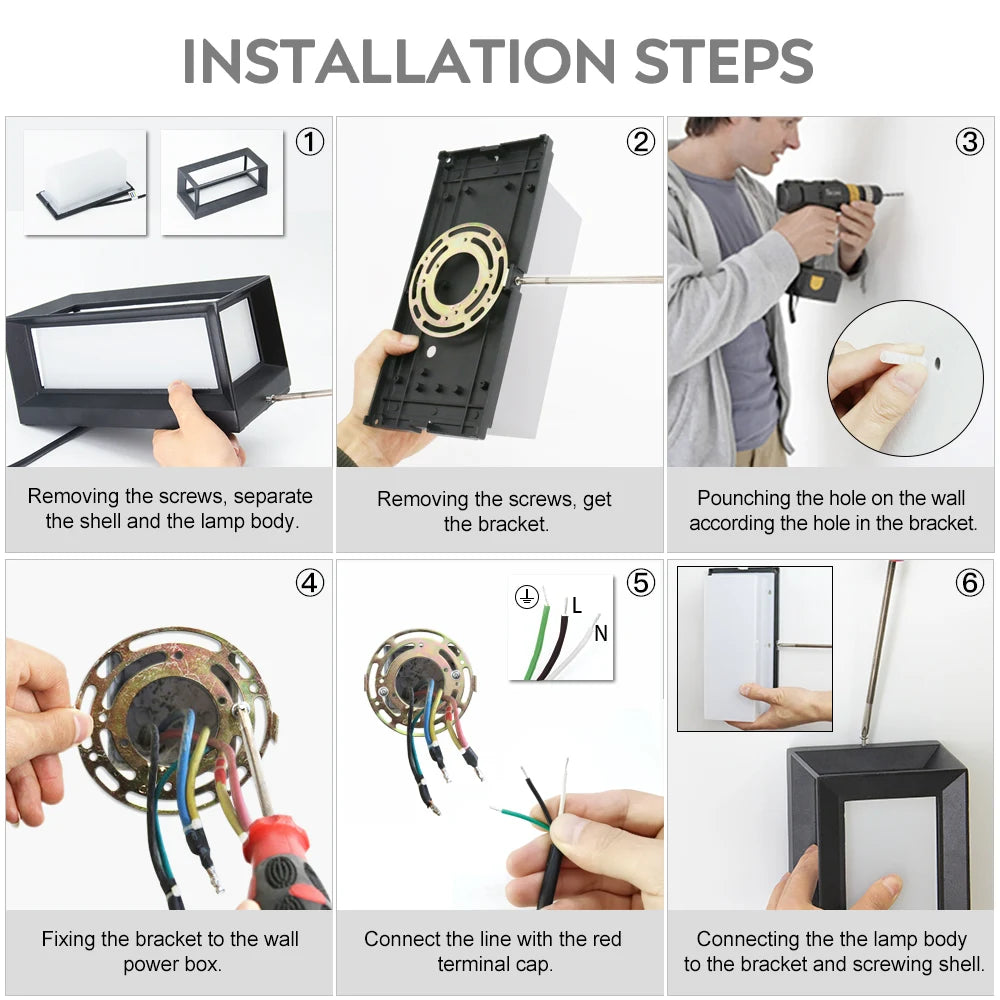 INSTALLATION STEPS

①

Removing the screws, separate the shell and the lamp body.

②

Removing the screws, get the bracket.

③

Pounching the hole on the wall according the hole in the bracket.

④

Fixing the bracket to the wall power box.

⑤

L

N

Connect the line with the red terminal cap.

⑥

Connecting the the lamp body to the bracket and screwing shell.