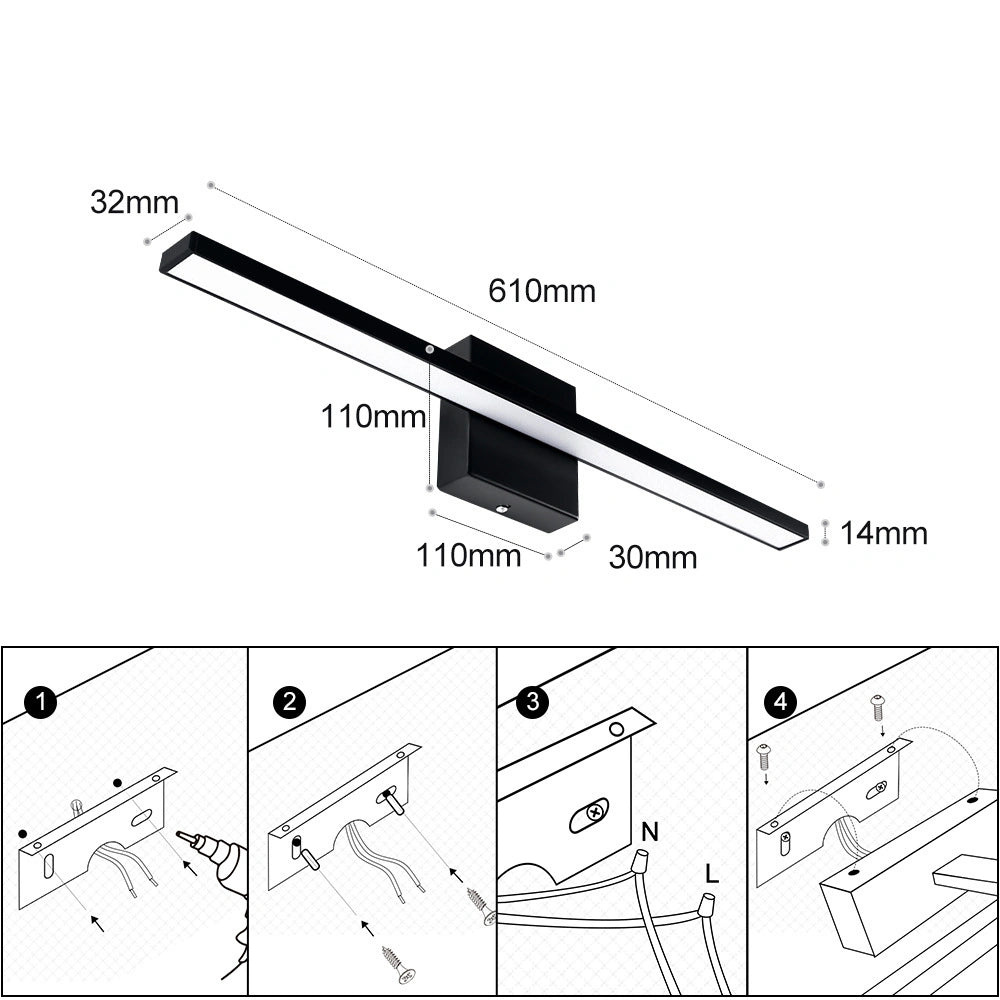 32mm
610mm
110mm
110mm
30mm
14mm

1

2

3
N
L

4